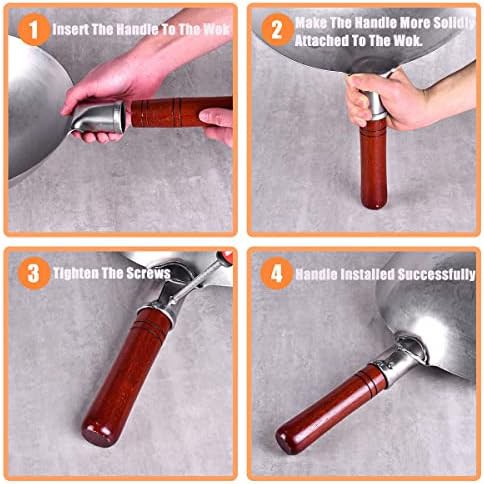 1 Insert The Handle To The Wok

2 Make The Handle More Solidly Attached To The Wok.

3 Tighten The Screws

4 Handle Installed Successfully